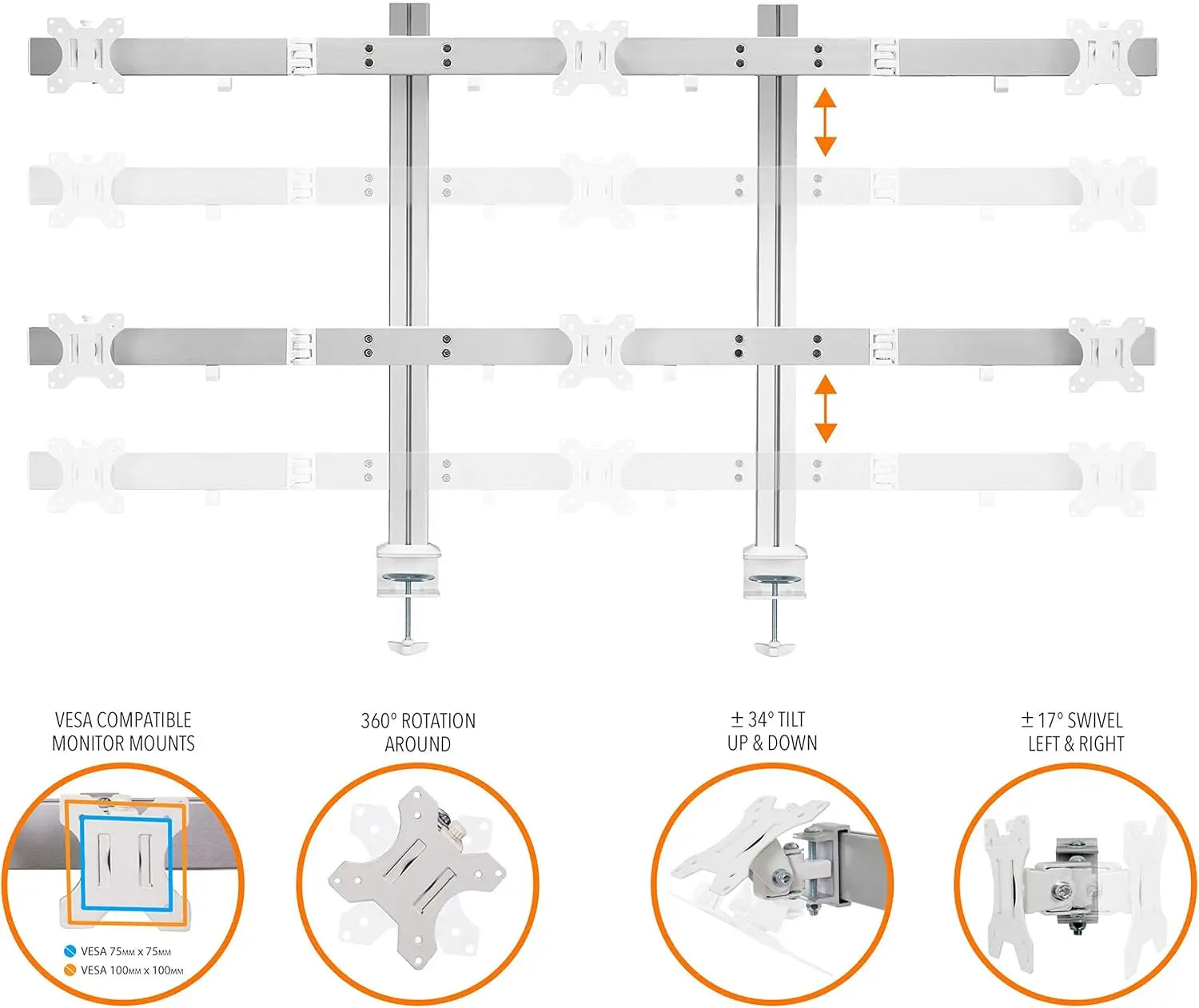 VESA COMPATIBLE MONITOR MOUNTS

VESA 75MM x 75MM
VESA 100MM x 100MM

360° ROTATION AROUND

± 34° TILT UP & DOWN

± 17° SWIVEL LEFT & RIGHT