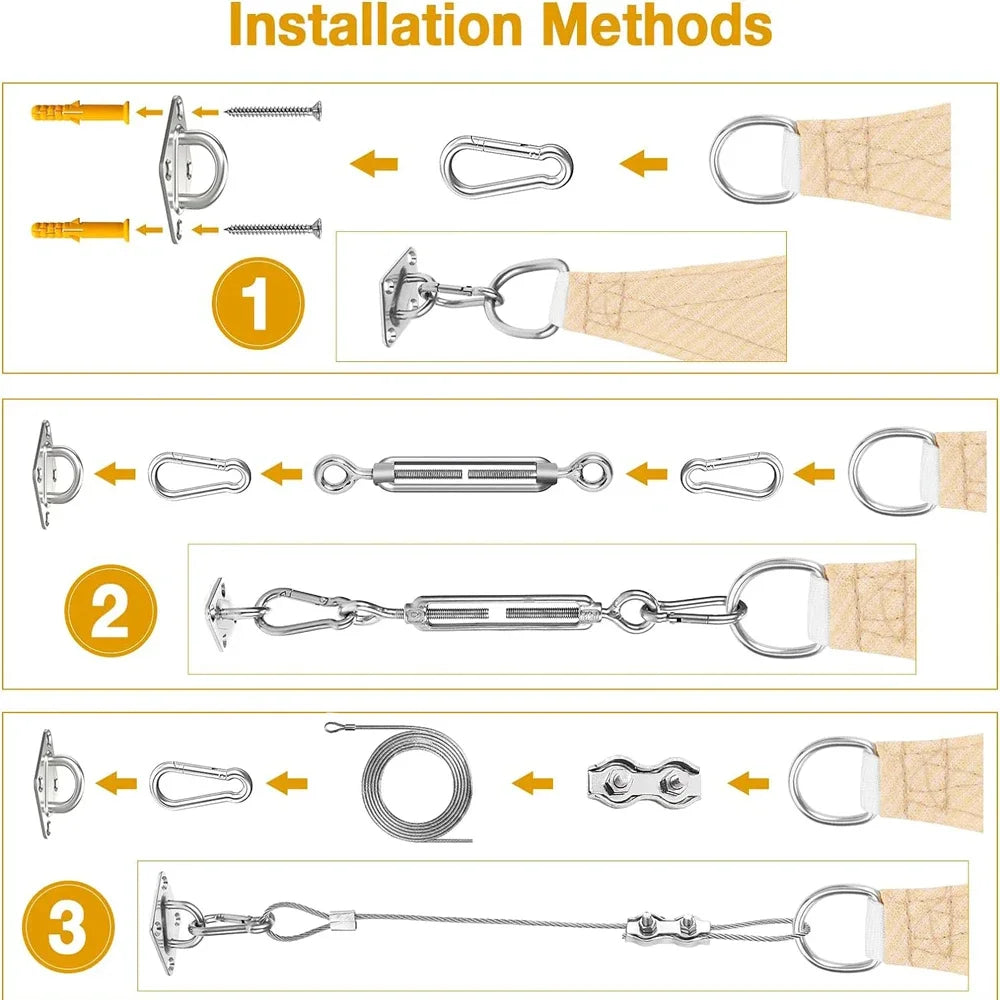 Installation Methods

1

2

3