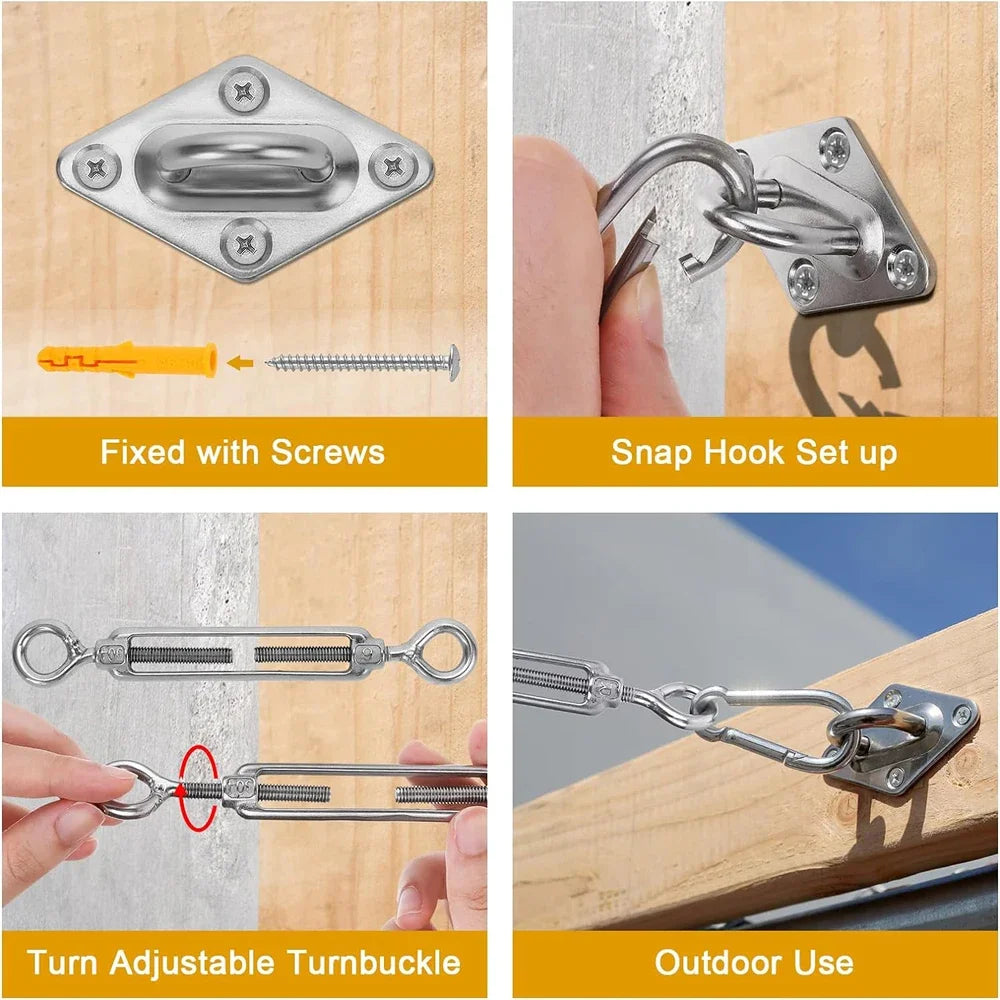 Fixed with Screws

Snap Hook Set up

Turn Adjustable Turnbuckle

Outdoor Use